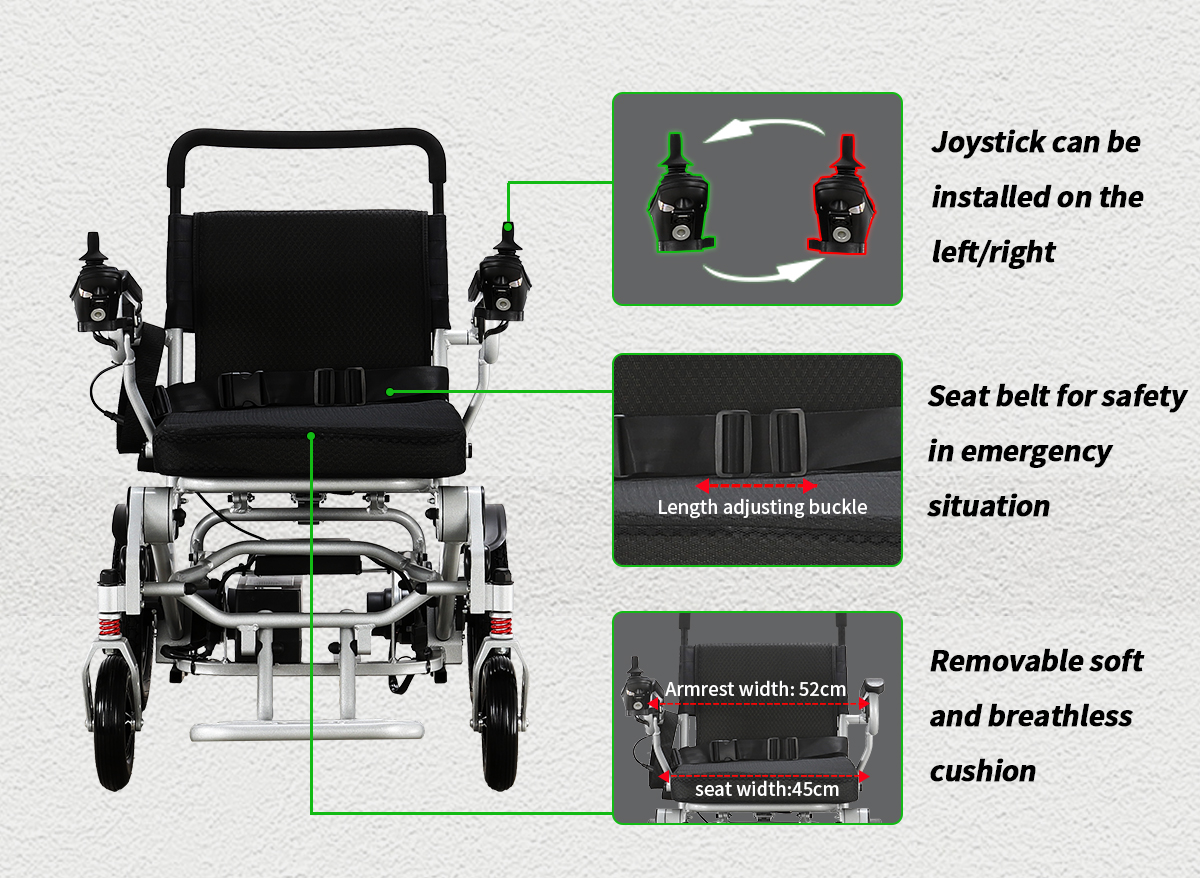 Joystick can be installed on the left/right

Length adjusting buckle

Seat belt for safety in emergency situation

Armrest width: 52cm

seat width:45cm

Removable soft and breathless cushion